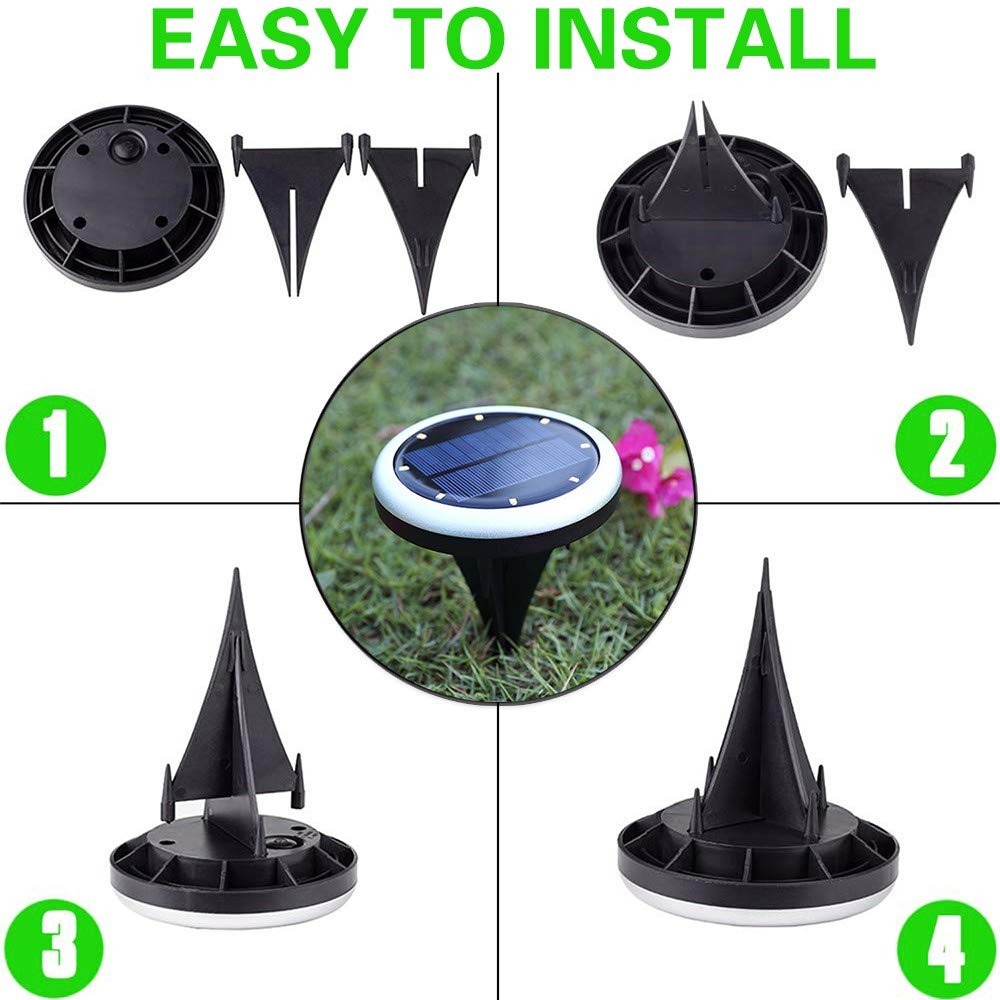 EASY TO INSTALL

1

2

3

4